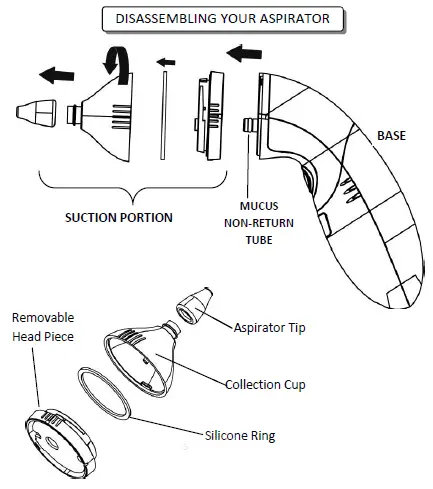 DISASSEMBLING YOUR ASPIRATOR

BASE

SUCTION PORTION

MUCUS NON-RETURN TUBE

Removable Head Piece

Aspirator Tip

Collection Cup

Silicone Ring