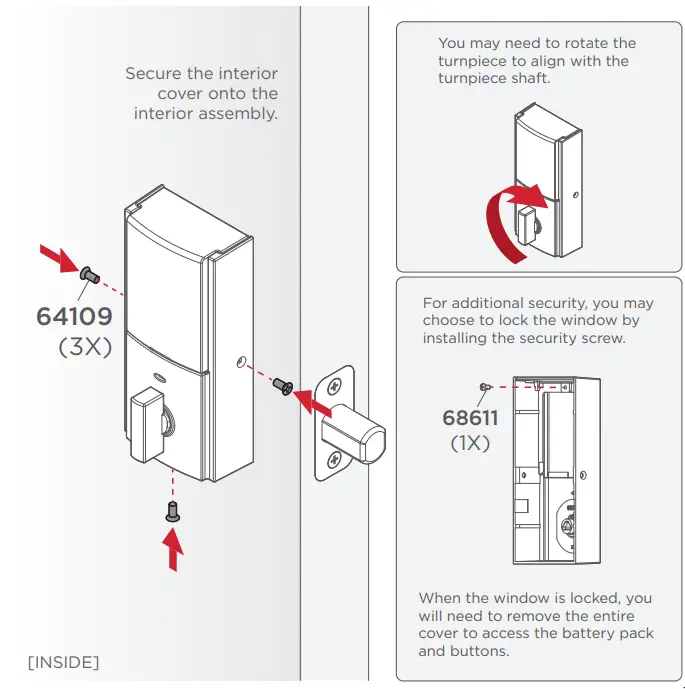 Secure the interior cover onto the interior assembly.

64109
(3X)

[INSIDE]

You may need to rotate the turnpiece to align with the turnpiece shaft.

For additional security, you may choose to lock the window by installing the security screw.

68611
(1X)

When the window is locked, you will need to remove the entire cover to access the battery pack and buttons.