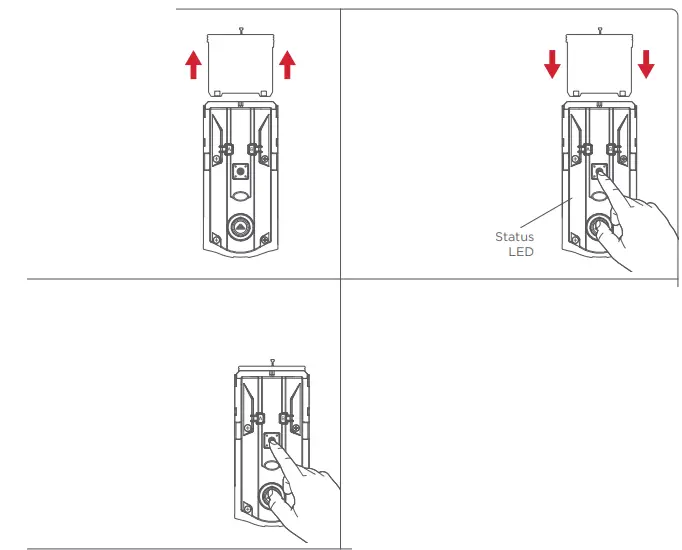 Status
LED