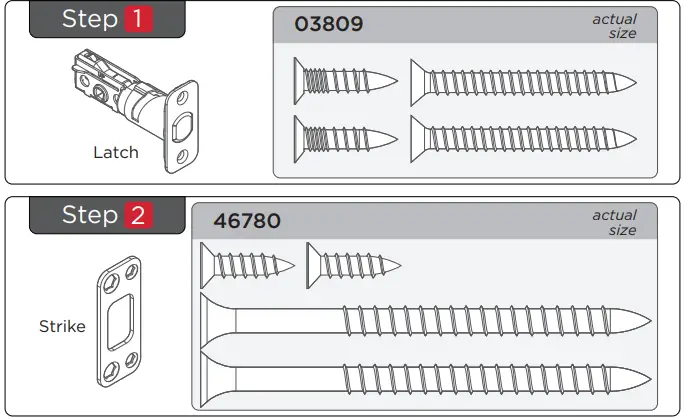 Step 1

Latch

03809

actual size

Step 2

Strike

46780

actual size