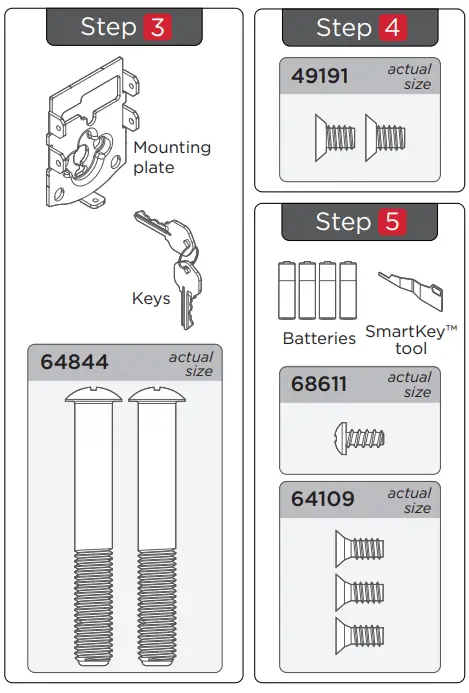 Step 3

Mounting plate

Keys

64844 actual size

Step 4

49191 actual size

Step 5

Batteries

SmartKey™ tool

68611 actual size

64109 actual size