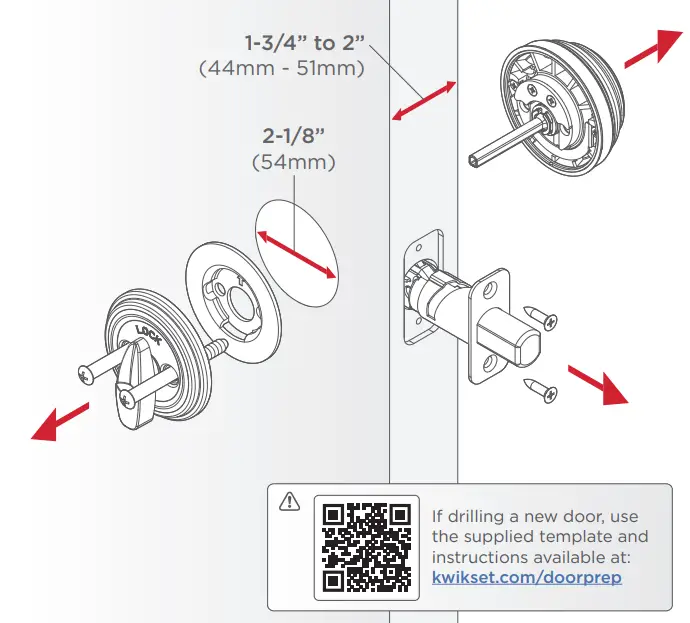 1-3/4" to 2"
(44mm - 51mm)

2-1/8"
(54mm)

LOCK

If drilling a new door, use the supplied template and instructions available at: kwikset.com/doorprep