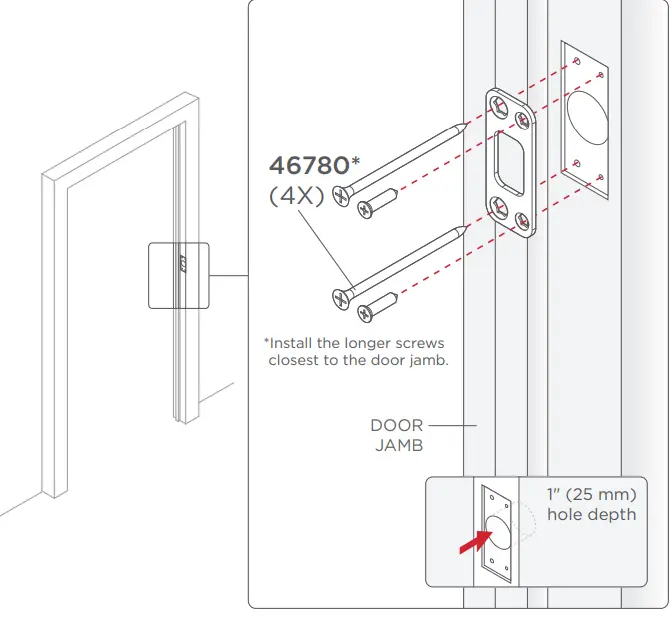 46780*
(4X)

*Install the longer screws closest to the door jamb.

DOOR
JAMB

1" (25 mm)
hole depth