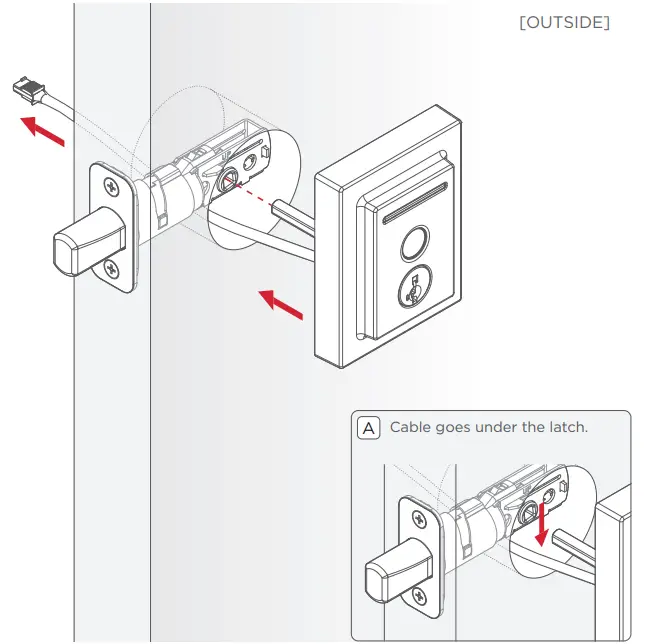 [OUTSIDE]

A Cable goes under the latch.