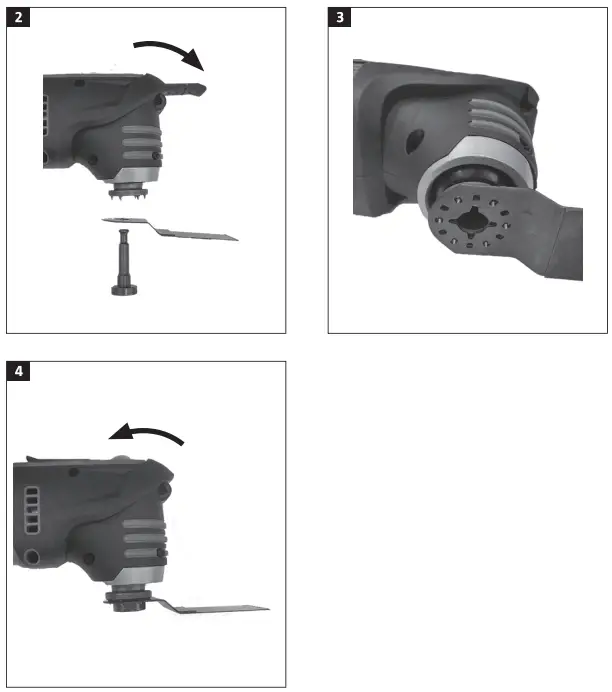 2

3

4