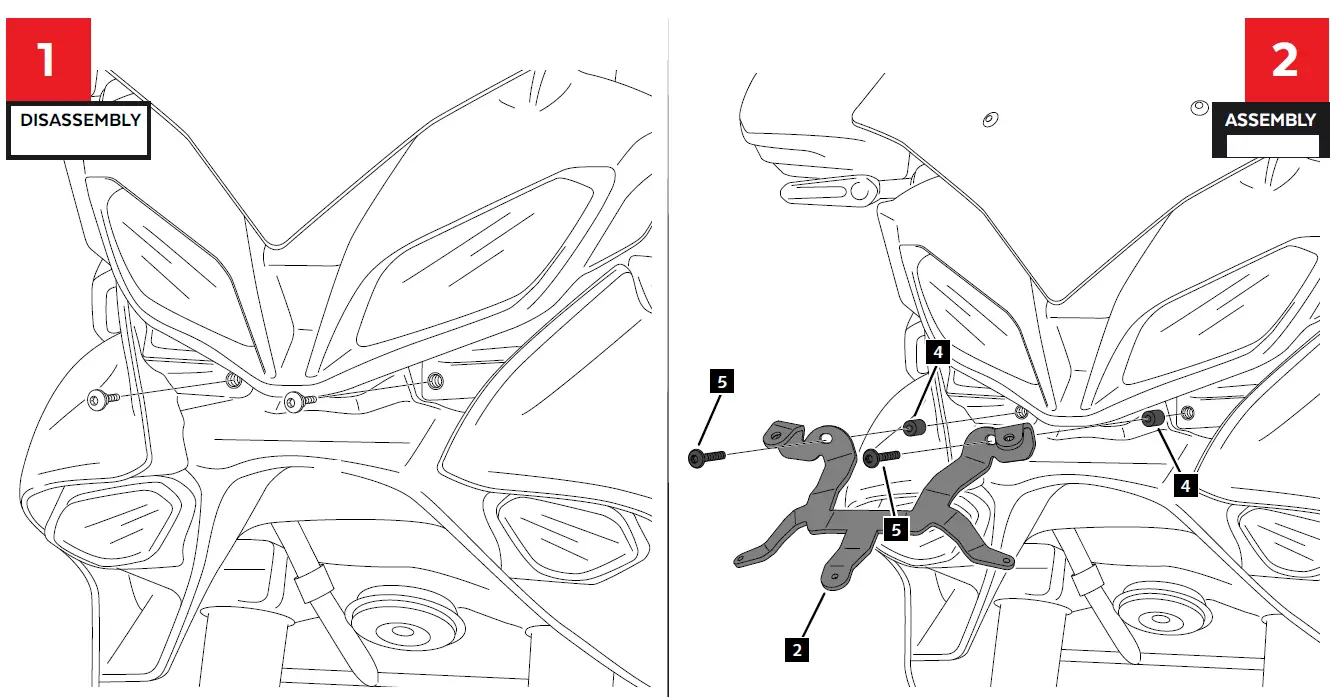 1

DISASSEMBLY

2

ASSEMBLY

5

4

5

4

2