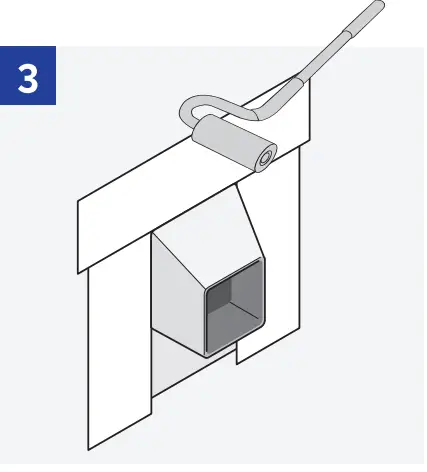 3