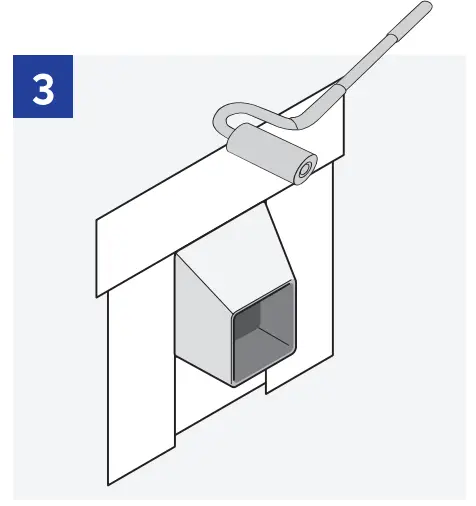 3