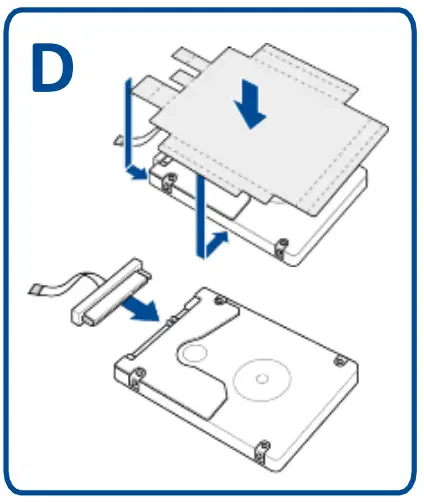 D