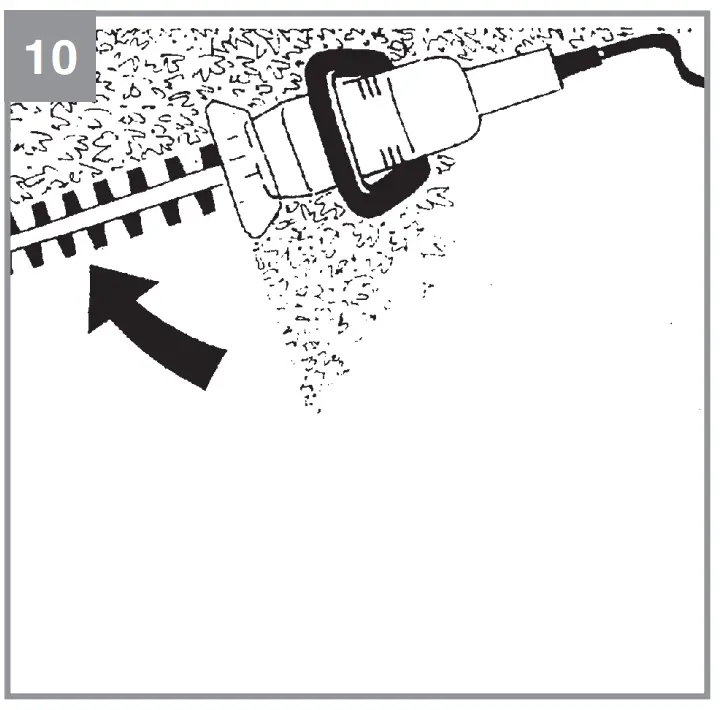 10