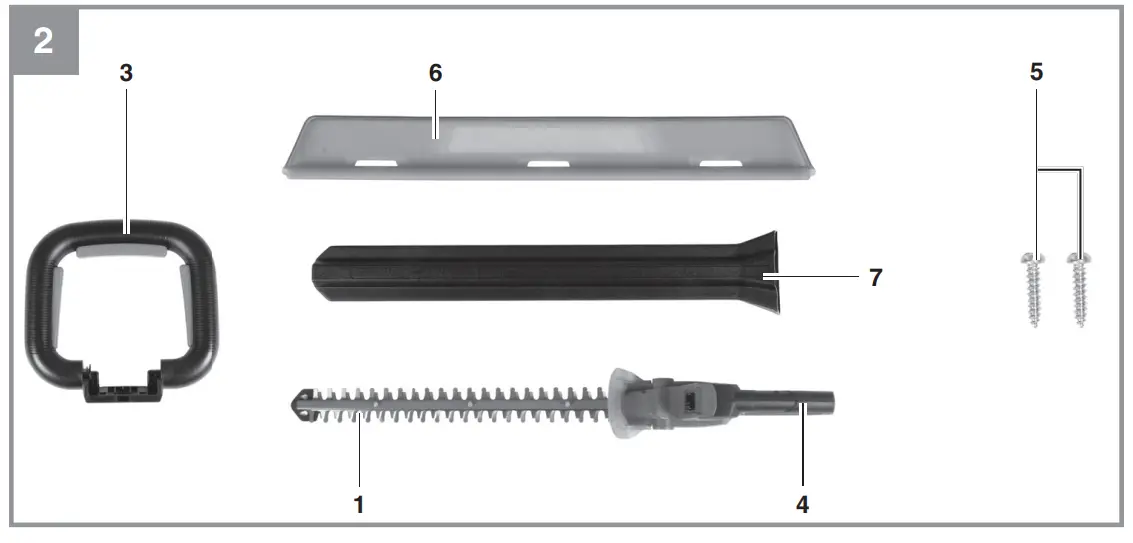 2
3
6
5
7
1
4