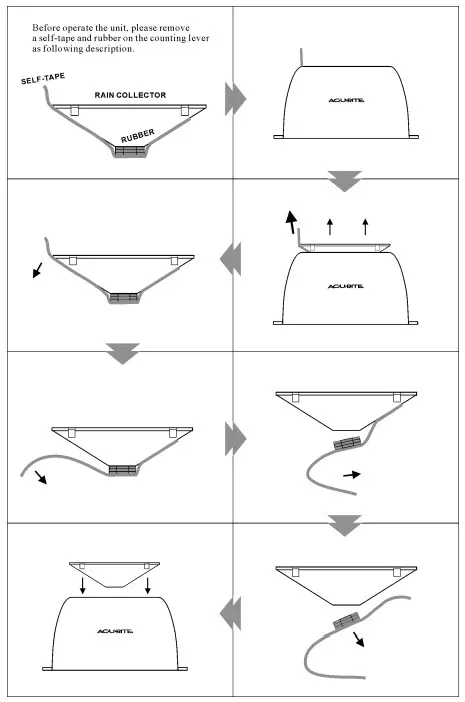 Before operate the unit, please remove a self-tape and rubber on the counting lever as following description.

SELF-TAPE

RAIN COLLECTOR

RUBBER

ACURITE

ACURITE

ACURITE