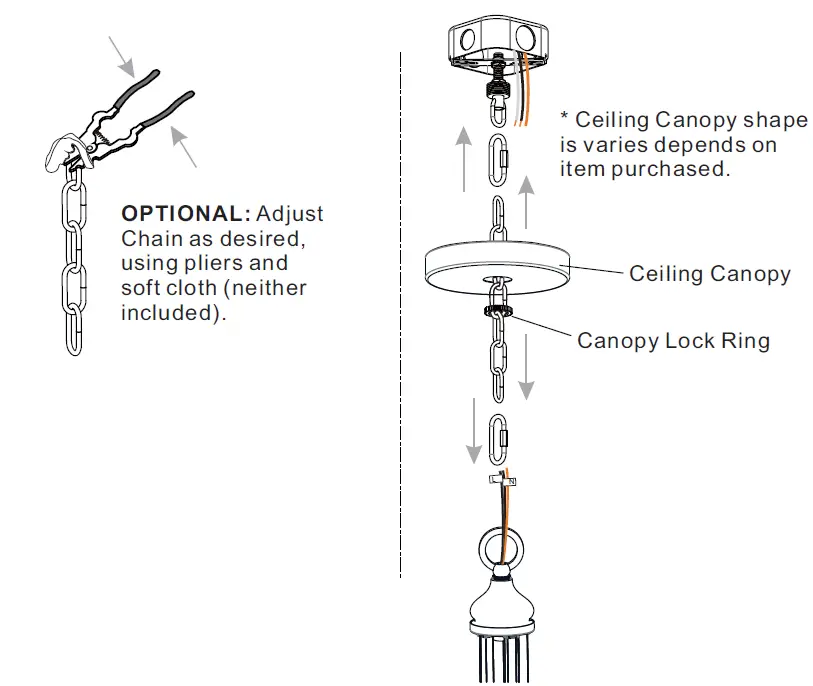 OPTIONAL: Adjust Chain as desired, using pliers and soft cloth (neither included).

* Ceiling Canopy shape is varies depends on item purchased.

Ceiling Canopy

Canopy Lock Ring

N