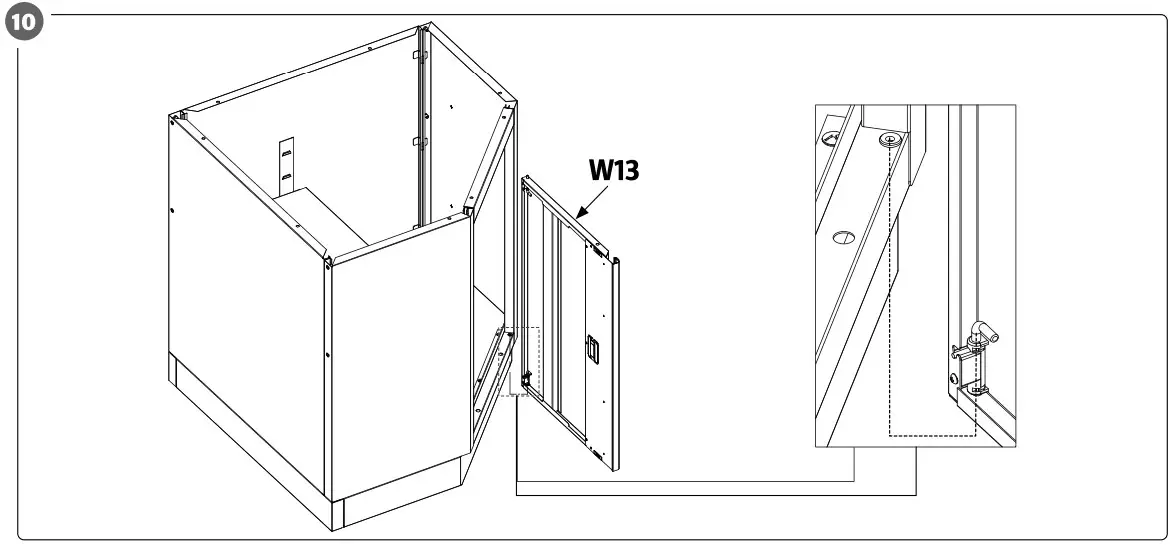 10

W13