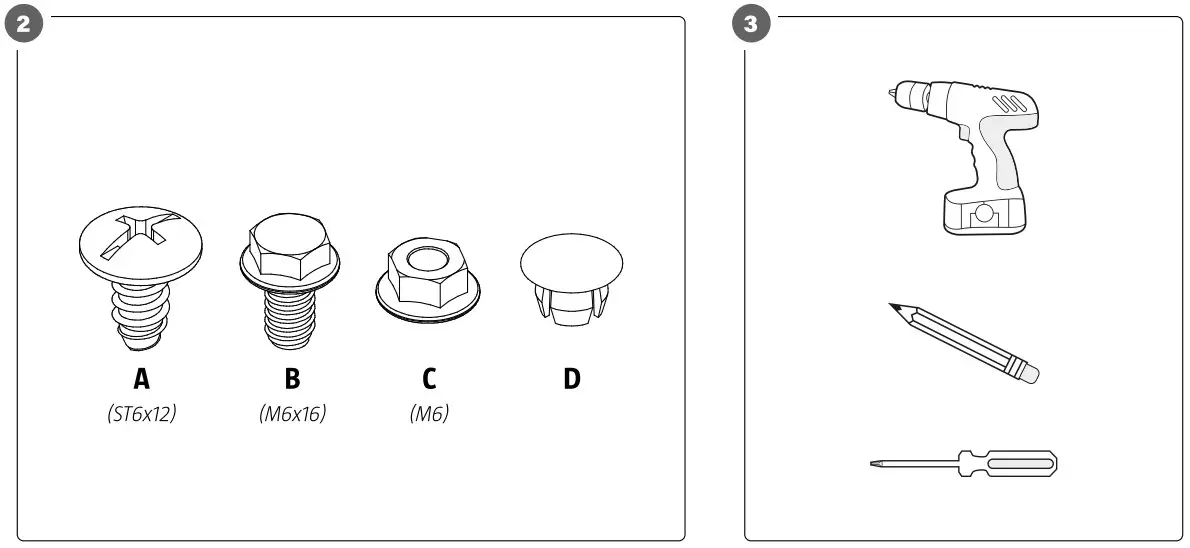 2

A
(ST6x12)

B
(M6x16)

C
(M6)

D

3