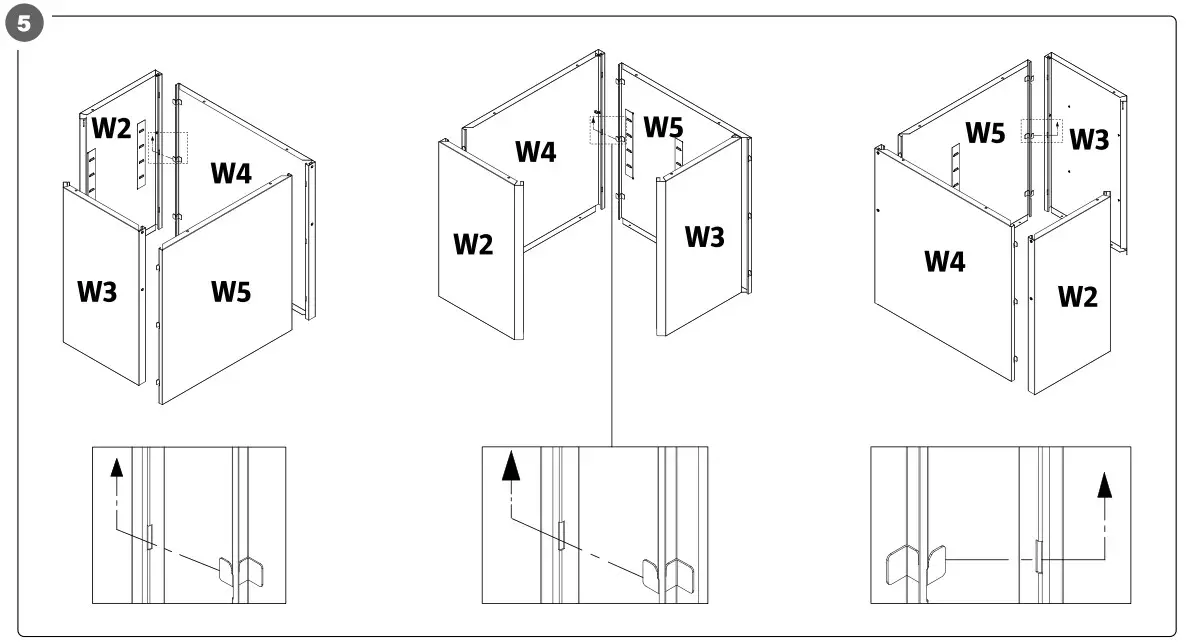 5

W2
W4
W3
W5

W4
W5
W2
W3

W5
W3
W4
W2