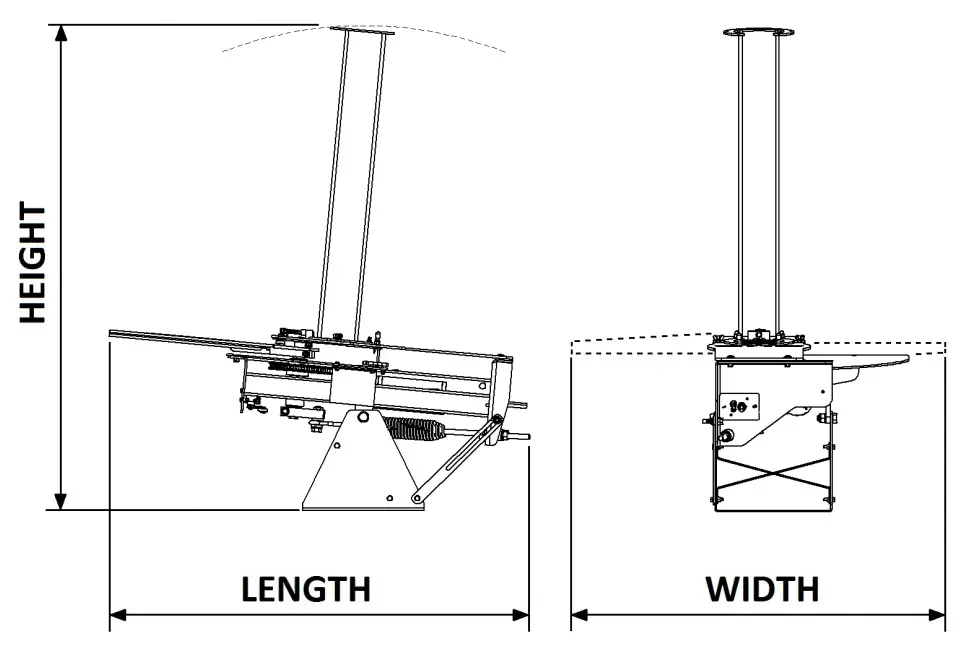 HEIGHT

LENGTH

WIDTH