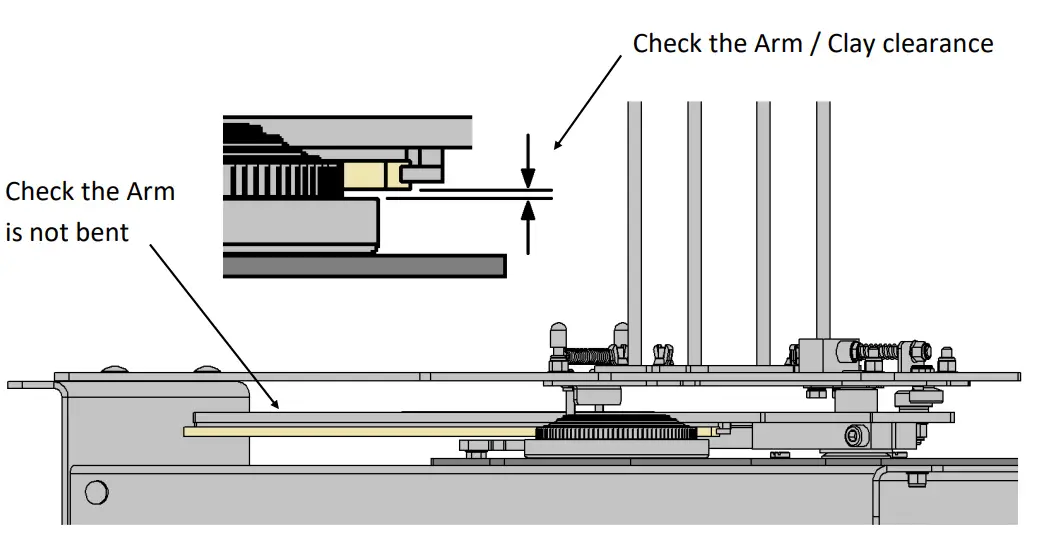 Check the Arm / Clay clearance

Check the Arm is not bent