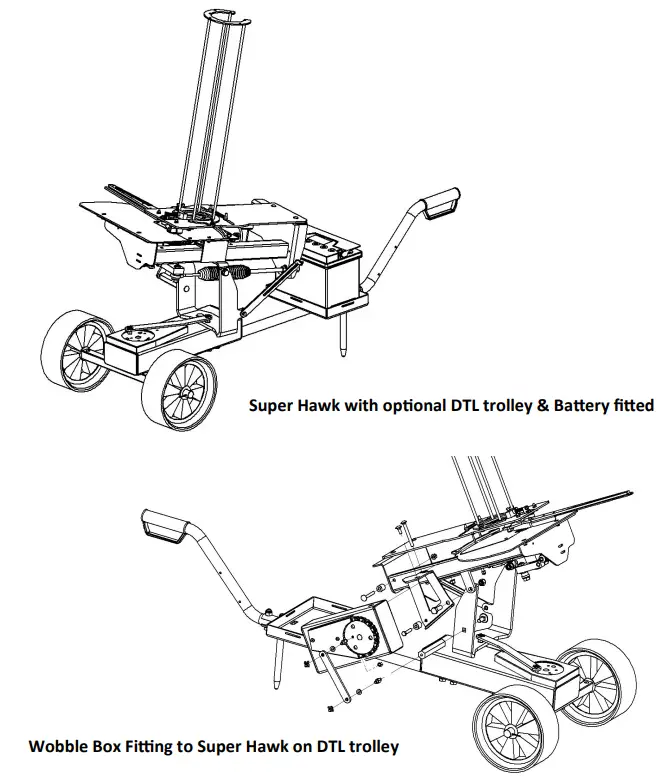 Super Hawk with optional DTL trolley & Battery fitted

Wobble Box Fitting to Super Hawk on DTL trolley