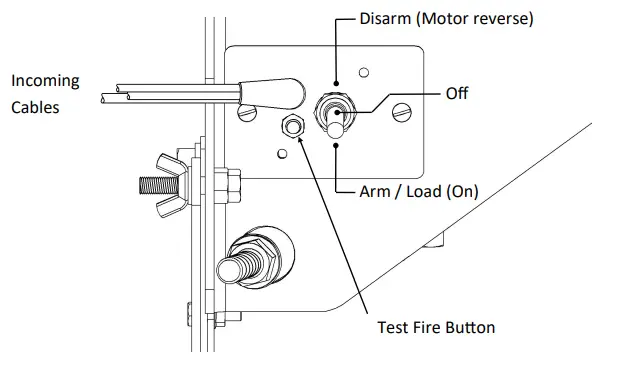 Disarm (Motor reverse)

Incoming Cables

Off

Arm / Load (On)

Test Fire Button