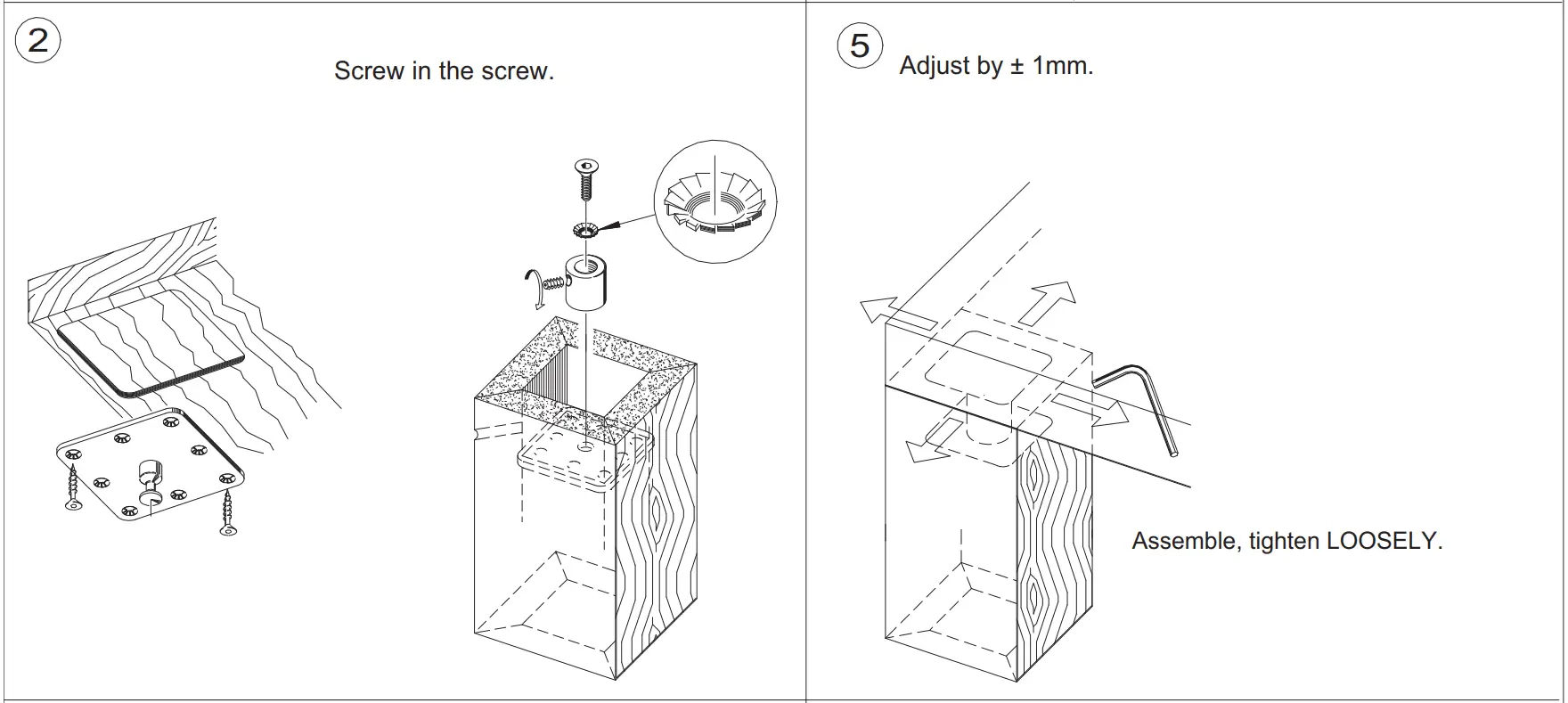 ②

Screw in the screw.

⑤ Adjust by ± 1mm.

Assemble, tighten LOOSELY.