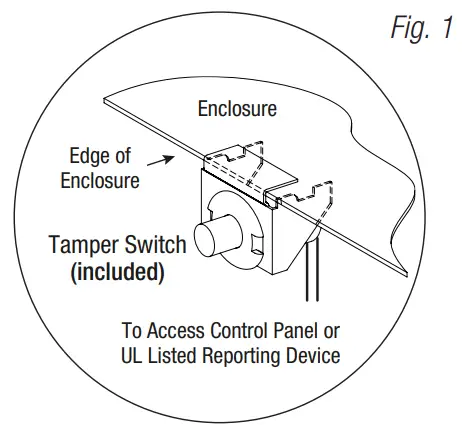 Fig. 1

Enclosure

Edge of Enclosure

Tamper Switch (included)

To Access Control Panel or UL Listed Reporting Device