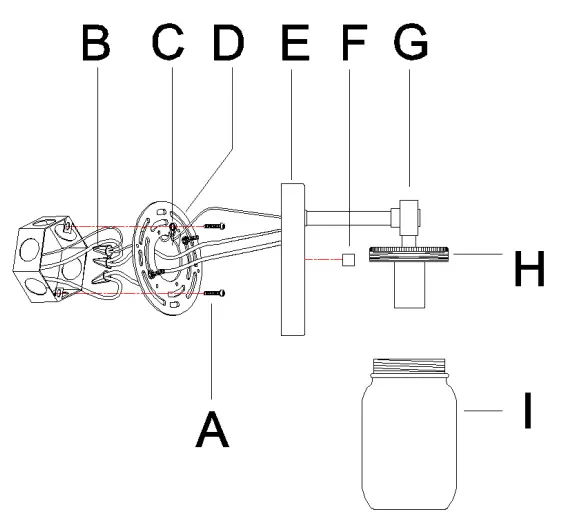 B C D E F G

H

A

I