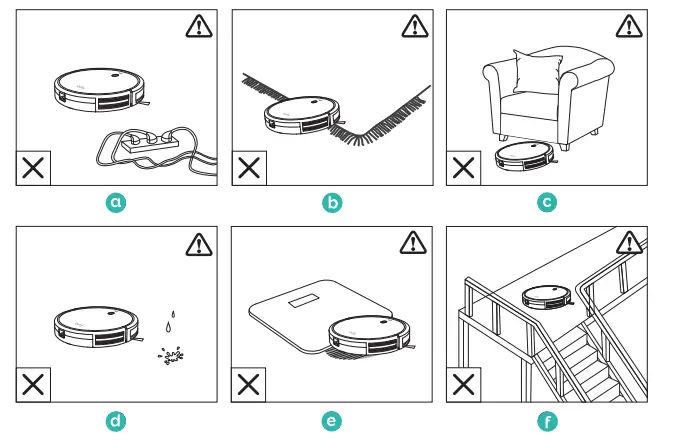 a

b

c

d

e

f