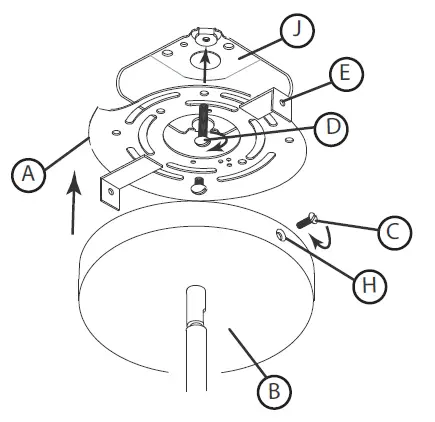 J
E
D
A
C
H
B