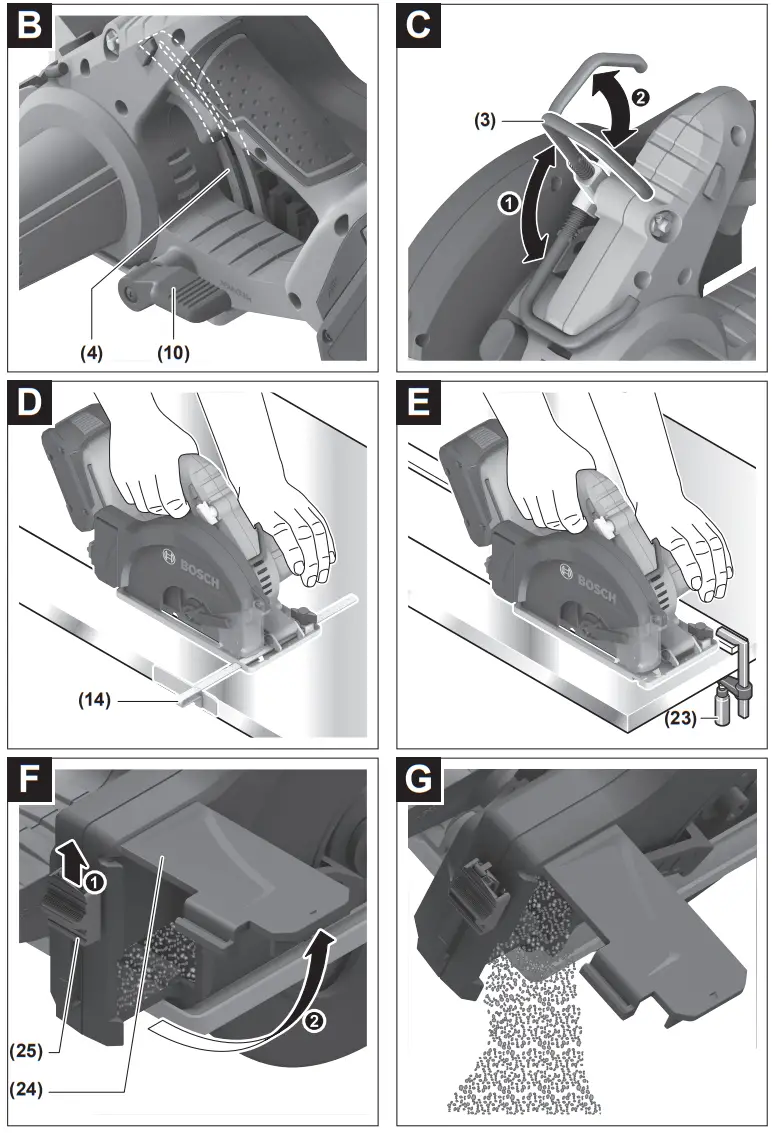 B
(4)
(10)

C
(3)
2
1

D
BOSCH
(14)

E
BOSCH
(23)

F
1
2
(25)
(24)

G