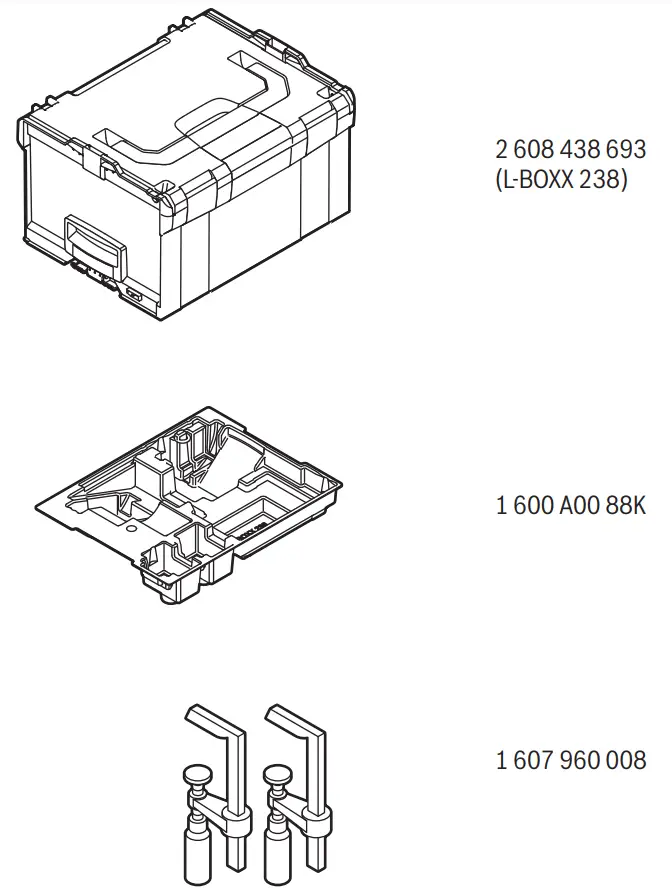 2 608 438 693
(L-BOXX 238)

1 600 A00 88K

1 607 960 008