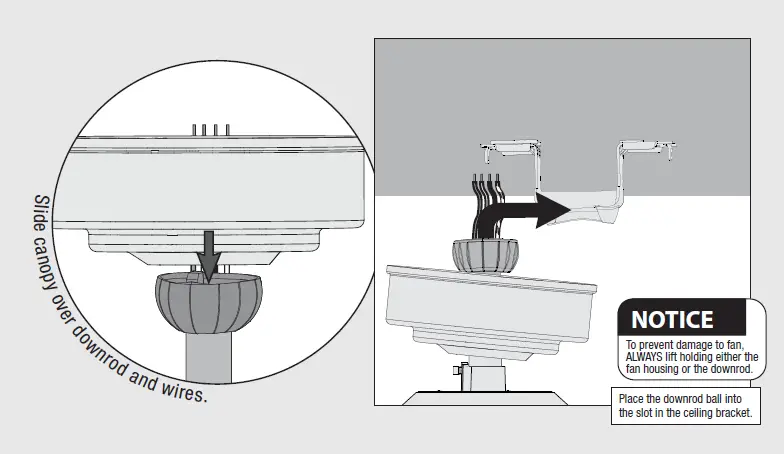 Slide canopy over downrod and wires.

NOTICE

To prevent damage to fan, ALWAYS lift holding either the fan housing or the downrod.

Place the downrod ball into the slot in the ceiling bracket.