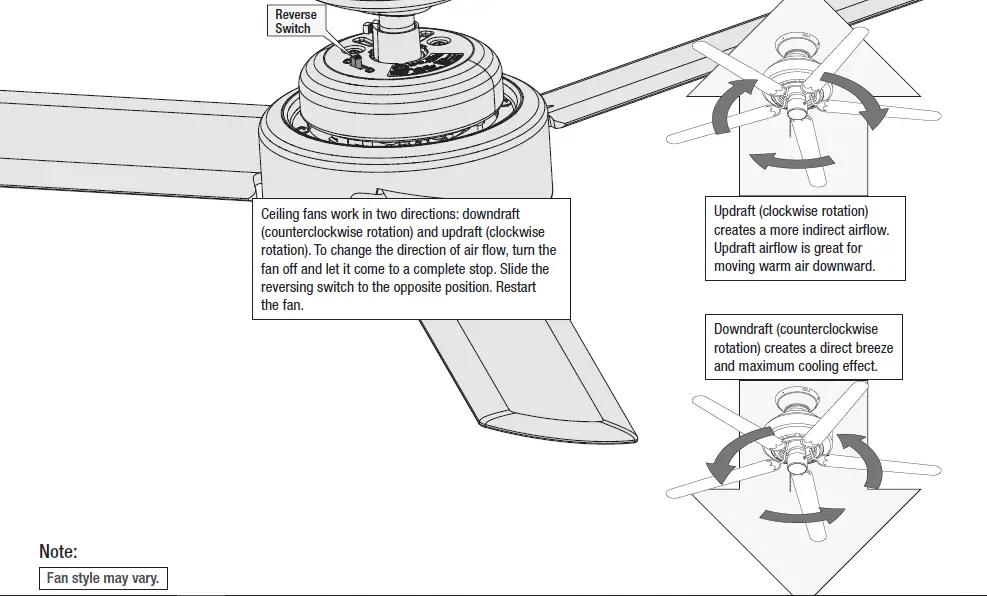 Reverse Switch

Ceiling fans work in two directions: downdraft (counterclockwise rotation) and updraft (clockwise rotation). To change the direction of air flow, turn the fan off and let it come to a complete stop. Slide the reversing switch to the opposite position. Restart the fan.

Updraft (clockwise rotation) creates a more indirect airflow. Updraft airflow is great for moving warm air downward.

Downdraft (counterclockwise rotation) creates a direct breeze and maximum cooling effect.

Note:

Fan style may vary.