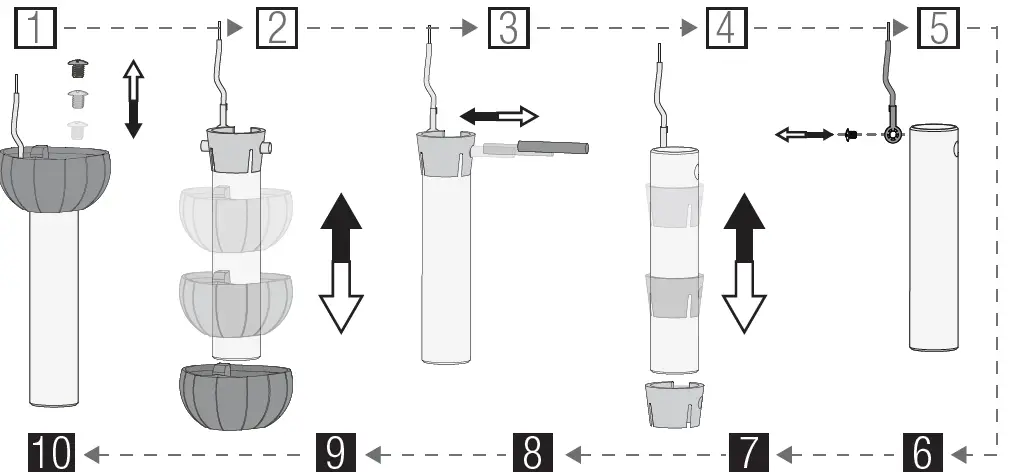 1
2
3
4
5
10
9
8
7
6