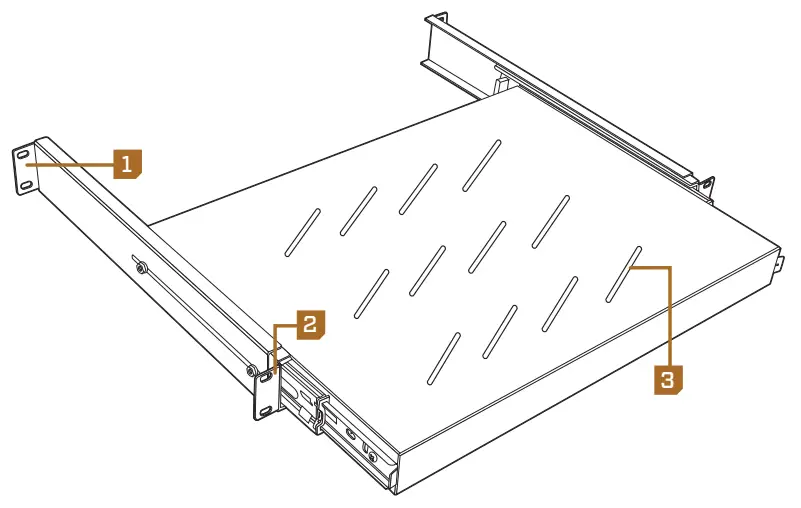 1
2
3