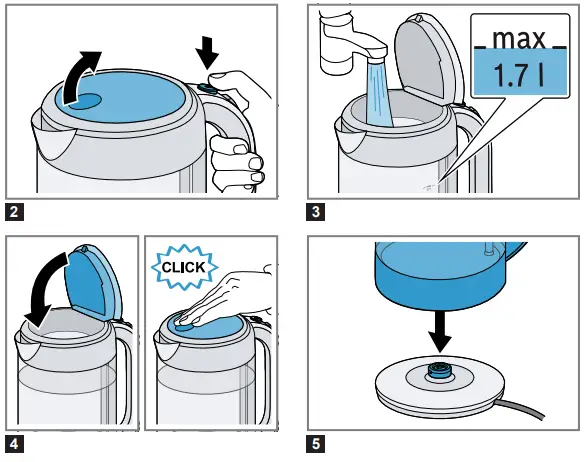 2

max
1.7 l

3

CLICK

4

5