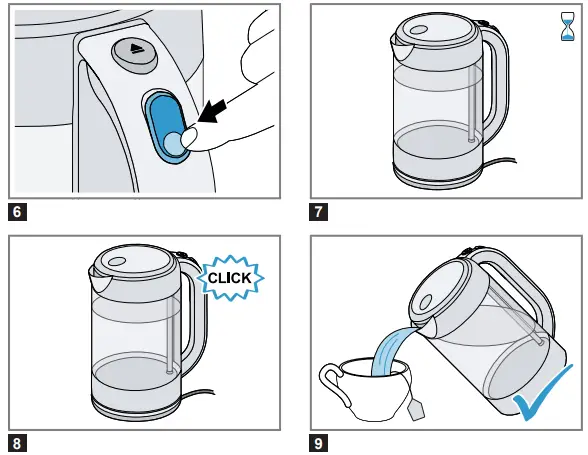 6

7

CLICK

8

9