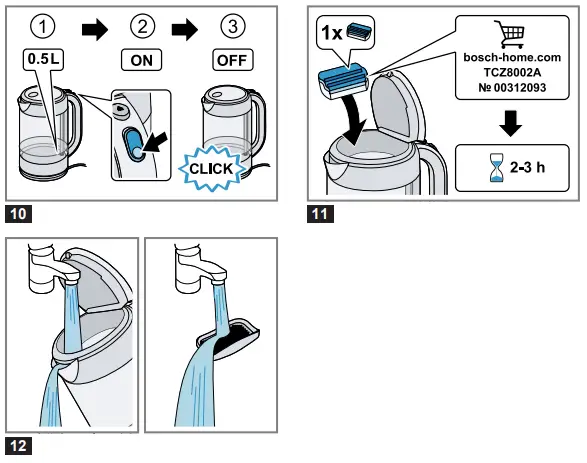 ① ② ③
0.5L
ON
OFF
CLICK

10

1x
bosch-home.com
TCZ8002A
№ 00312093
2-3 h

11

12