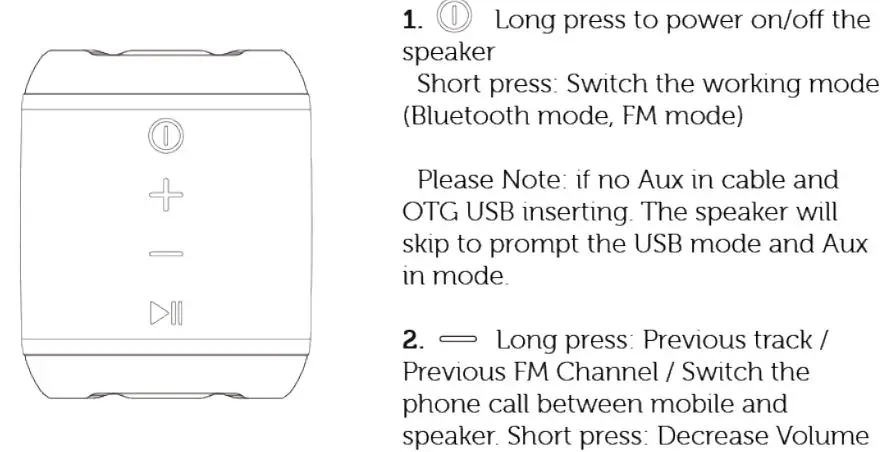 1. Long press to power on/off the speaker

Short press: Switch the working mode (Bluetooth mode, FM mode)

Please Note: if no Aux in cable and OTG USB inserting. The speaker will skip to prompt the USB mode and Aux in mode.

2. Long press: Previous track / Previous FM Channel / Switch the phone call between mobile and speaker. Short press: Decrease Volume