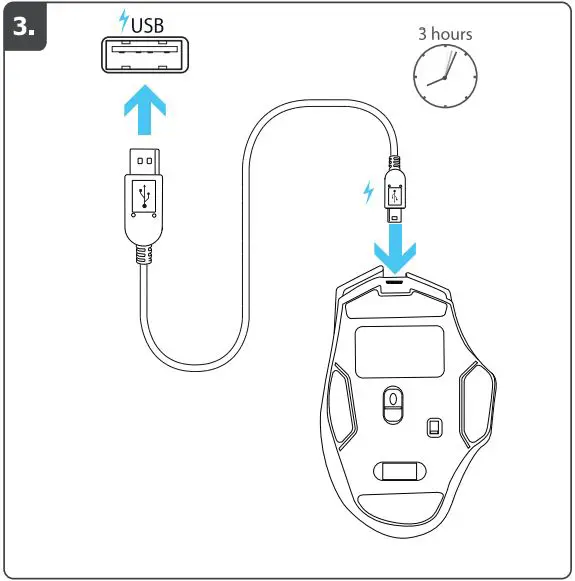 3.

USB

3 hours