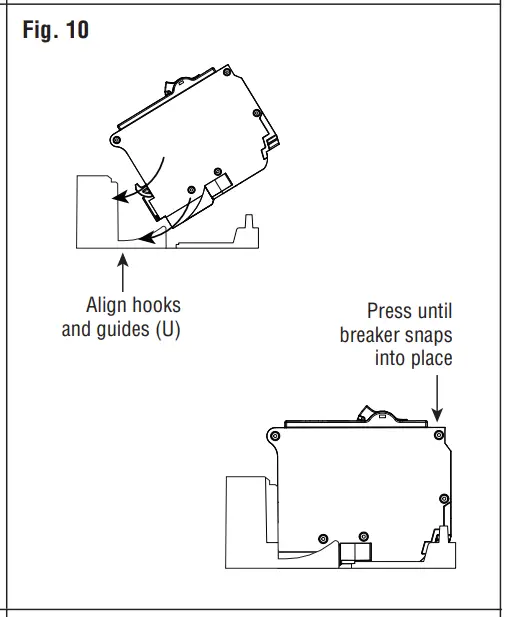 Fig. 10

Align hooks and guides (U)

Press until breaker snaps into place