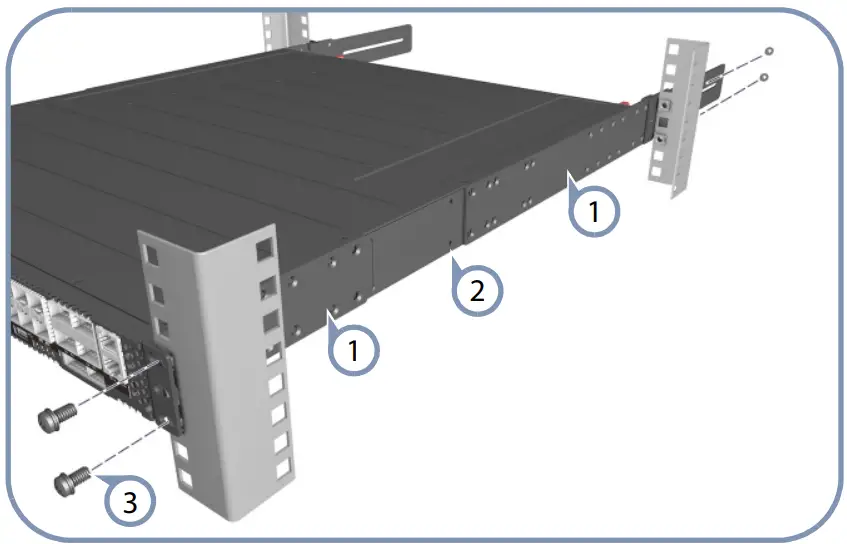 1
2
1
3