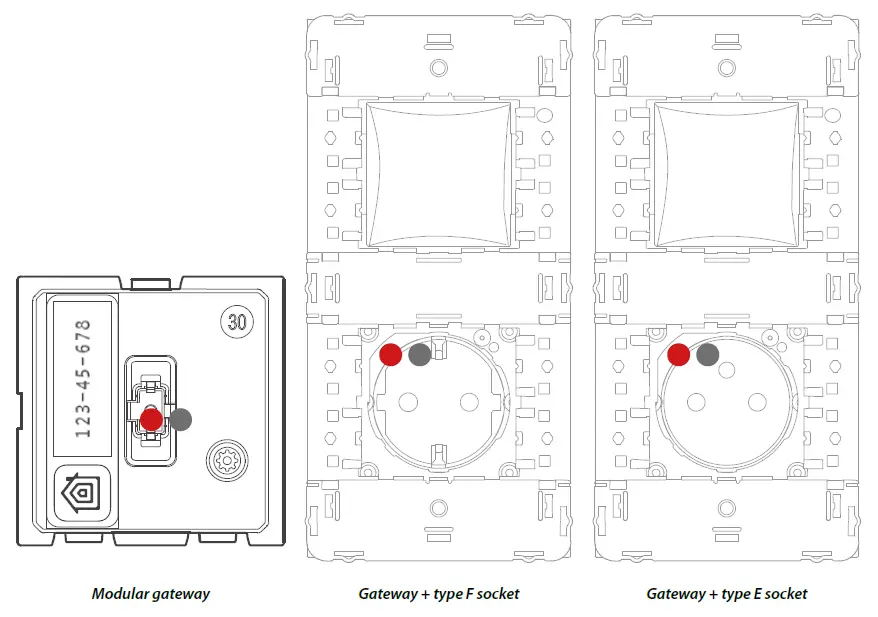 123-45-678

30

Modular gateway

Gateway + type F socket

Gateway + type E socket