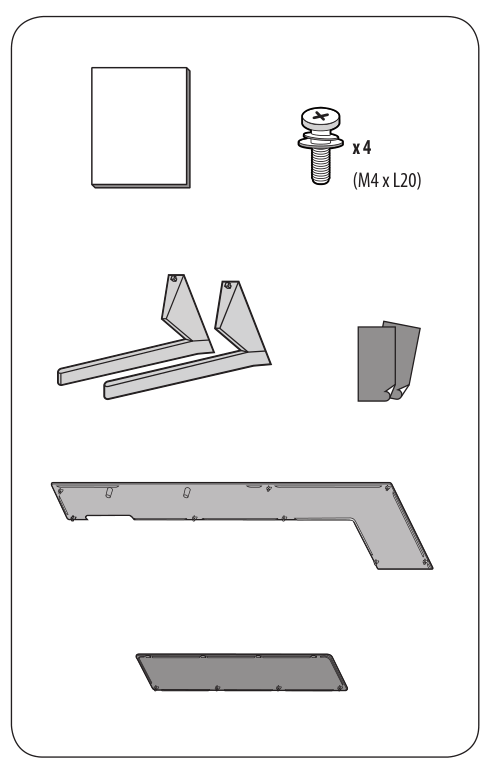 x 4
(M4 x L20)