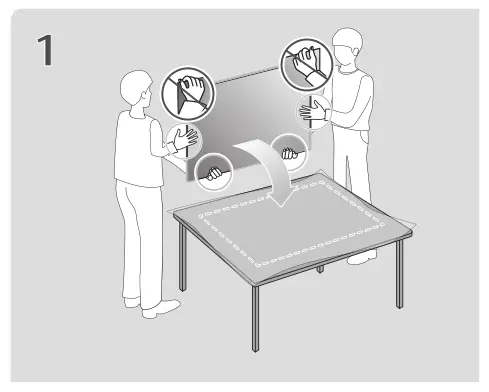 1