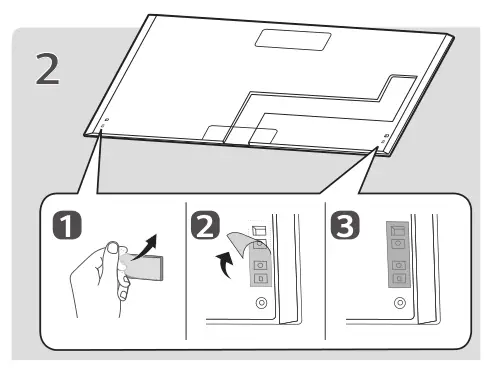 2

1

2

3