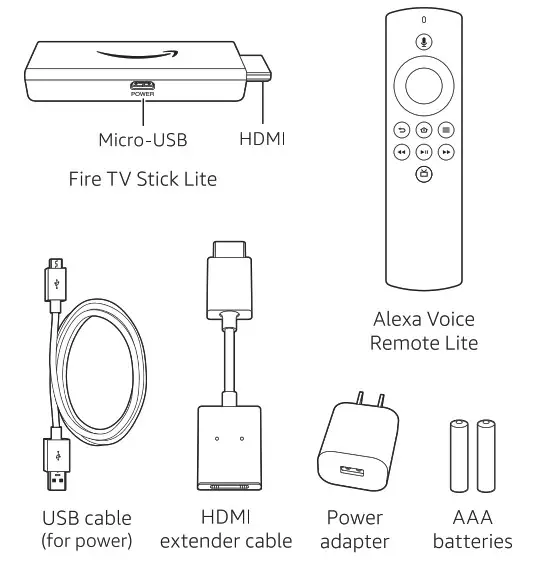 POWER

Micro-USB

HDMI

Fire TV Stick Lite

Alexa Voice Remote Lite

USB cable (for power)

HDMI extender cable

Power adapter

AAA batteries