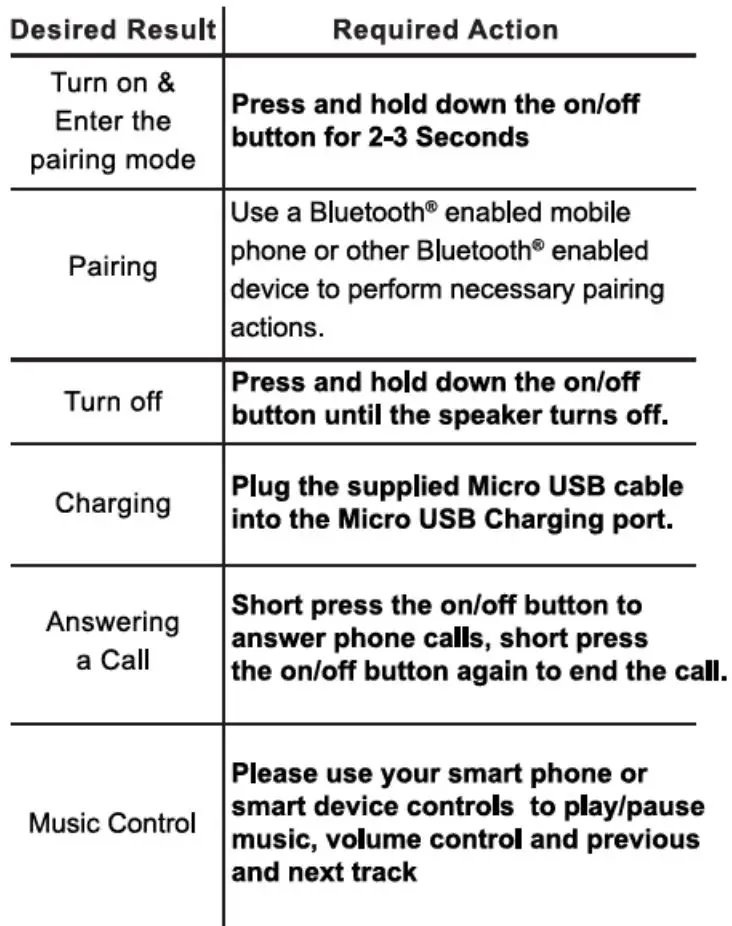 | Desired Result | Required Action |
|---|---|
| Turn on & Enter the pairing mode | Press and hold down the on/off button for 2-3 Seconds |
| Pairing | Use a Bluetooth® enabled mobile phone or other Bluetooth® enabled device to perform necessary pairing actions. |
| Turn off | Press and hold down the on/off button until the speaker turns off. |
| Charging | Plug the supplied Micro USB cable into the Micro USB Charging port. |
| Answering a Call | Short press the on/off button to answer phone calls, short press the on/off button again to end the call. |
| Music Control | Please use your smart phone or smart device controls to play/pause music, volume control and previous and next track |