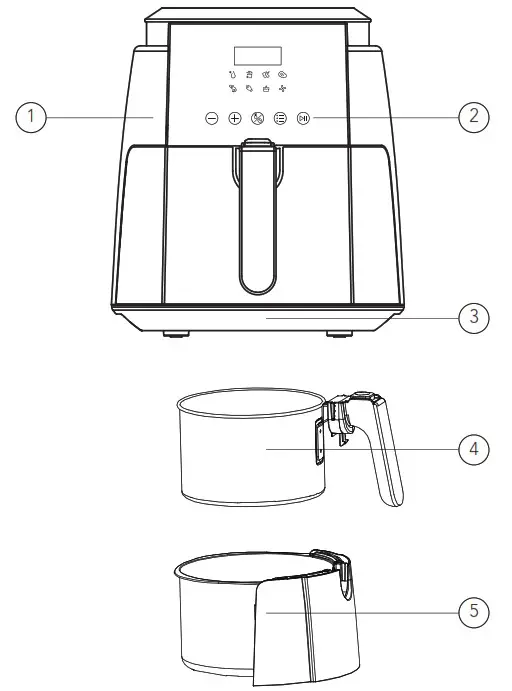 1
2
3
4
5