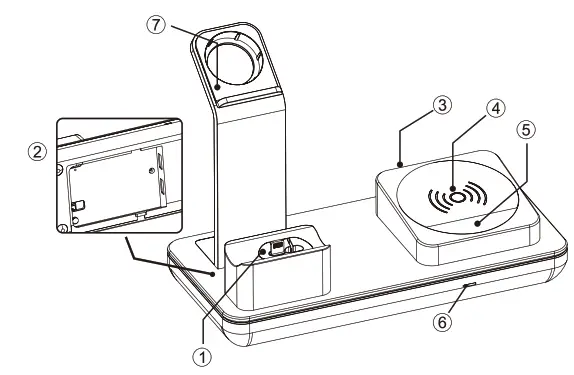 ⑦
②
③
④
⑤
⑥
①